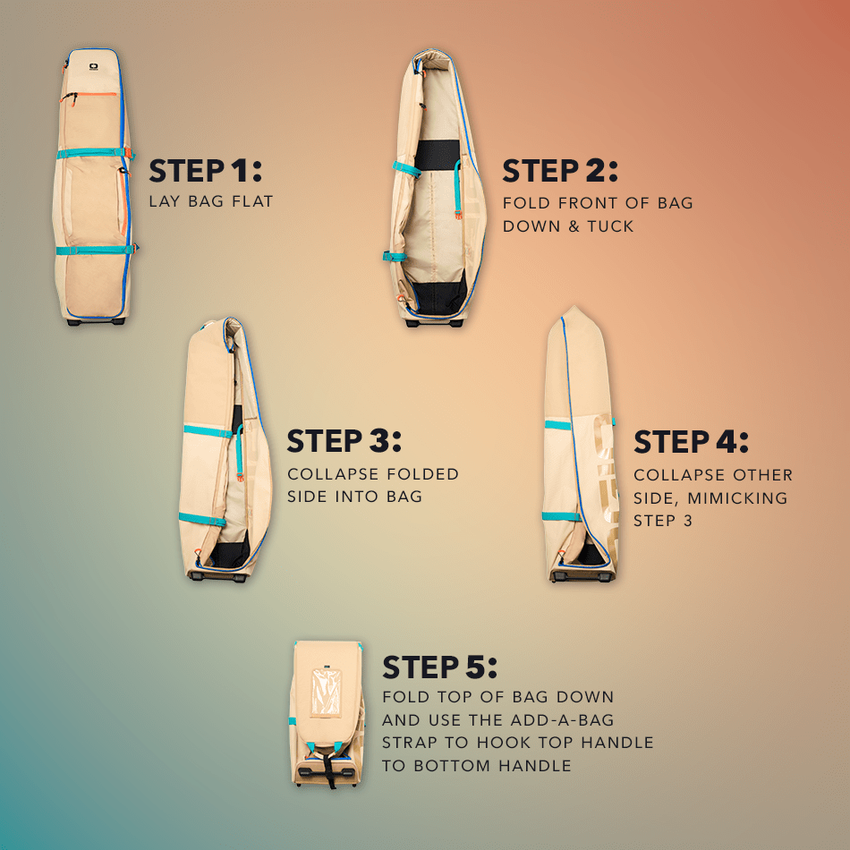 STEP 1:
LAY BAG FLAT

STEP 2:
FOLD FRONT OF BAG DOWN & TUCK

STEP 3:
COLLAPSE FOLDED SIDE INTO BAG

STEP 4:
COLLAPSE OTHER SIDE, MIMICKING STEP 3

STEP 5:
FOLD TOP OF BAG DOWN AND USE THE ADD-A-BAG STRAP TO HOOK TOP HANDLE TO BOTTOM HANDLE