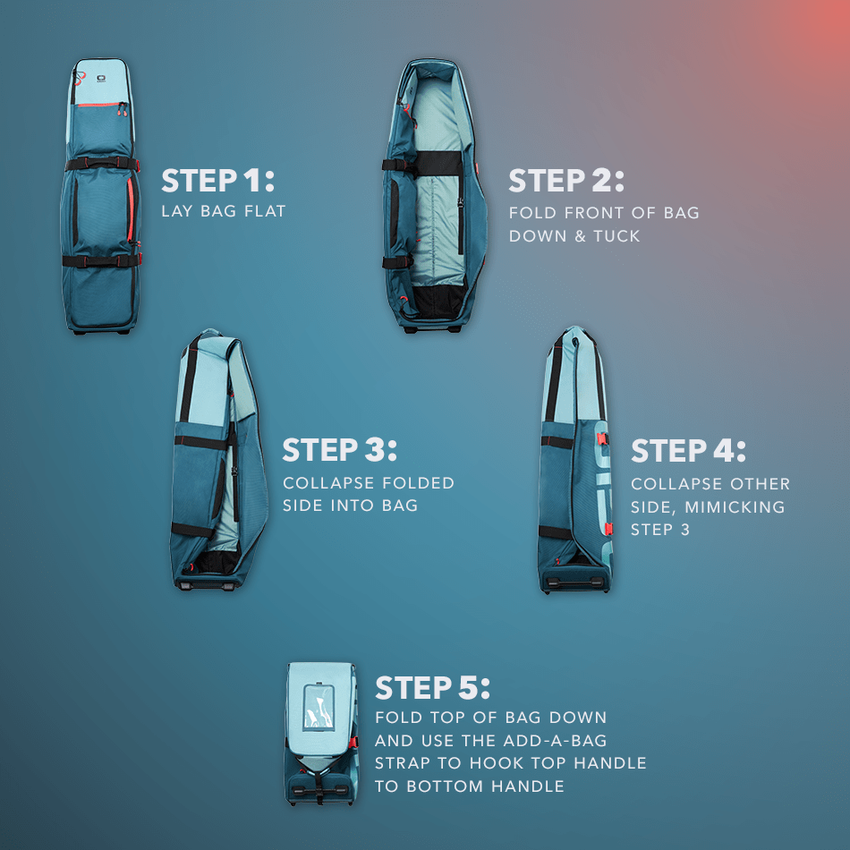 STEP 1:
LAY BAG FLAT

STEP 2:
FOLD FRONT OF BAG DOWN & TUCK

STEP 3:
COLLAPSE FOLDED SIDE INTO BAG

STEP 4:
COLLAPSE OTHER SIDE, MIMICKING STEP 3

STEP 5:
FOLD TOP OF BAG DOWN AND USE THE ADD-A-BAG STRAP TO HOOK TOP HANDLE TO BOTTOM HANDLE